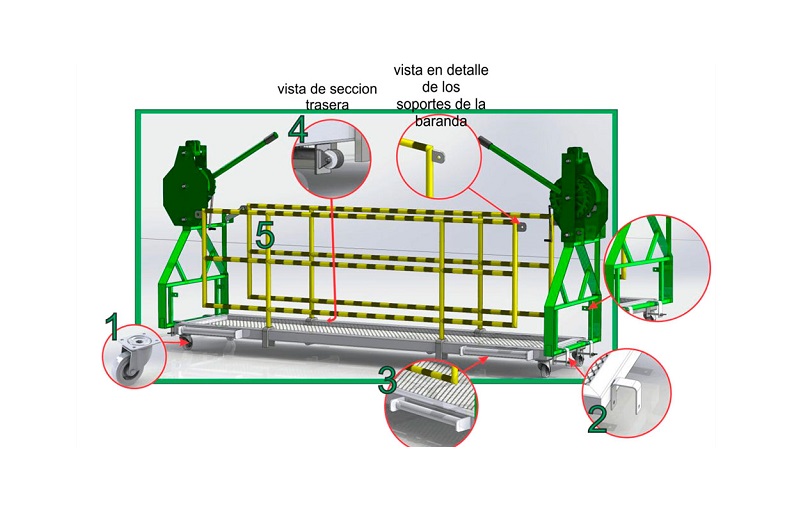 vista de seccion trasera

vista en detalle de los soportes de la baranda

4

5

1

3

2