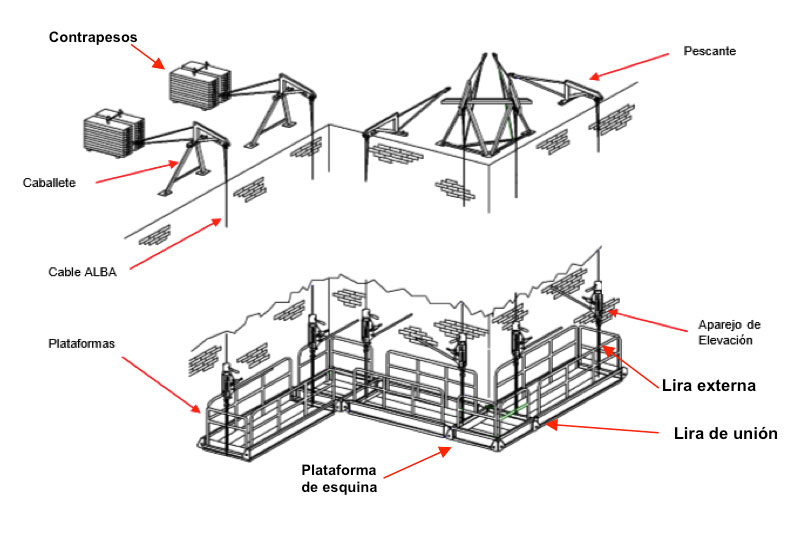 Contrapesos

Pescante

Caballete

Cable ALBA

Plataformas

Aparejo de Elevación

Lira externa

Lira de unión

Plataforma de esquina